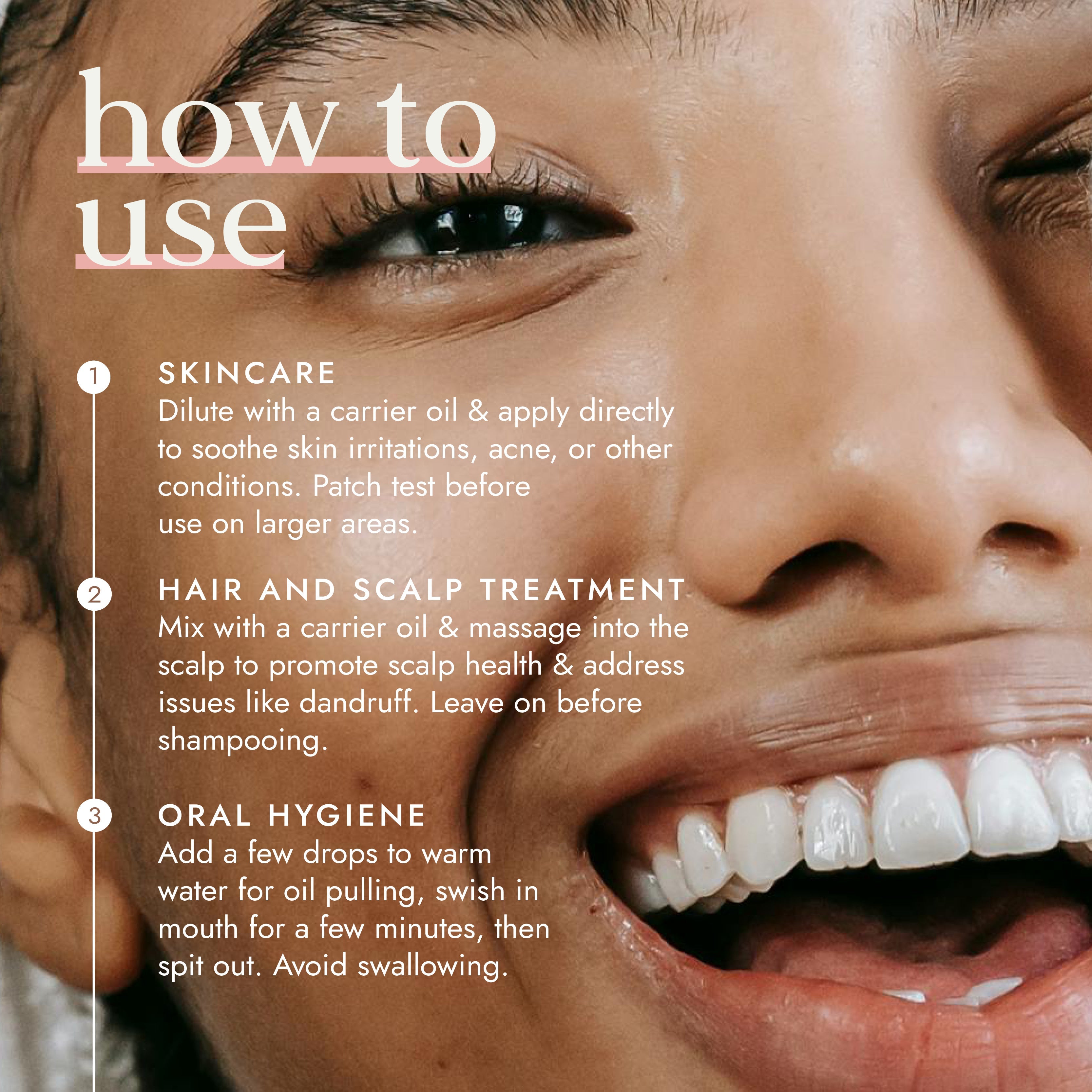 how to use

1 SKINCARE
Dilute with a carrier oil & apply directly to soothe skin irritations, acne, or other conditions. Patch test before use on larger areas.

2 HAIR AND SCALP TREATMENT
Mix with a carrier oil & massage into the scalp to promote scalp health & address issues like dandruff. Leave on before shampooing.

3 ORAL HYGIENE
Add a few drops to warm water for oil pulling, swish in mouth for a few minutes, then spit out. Avoid swallowing.